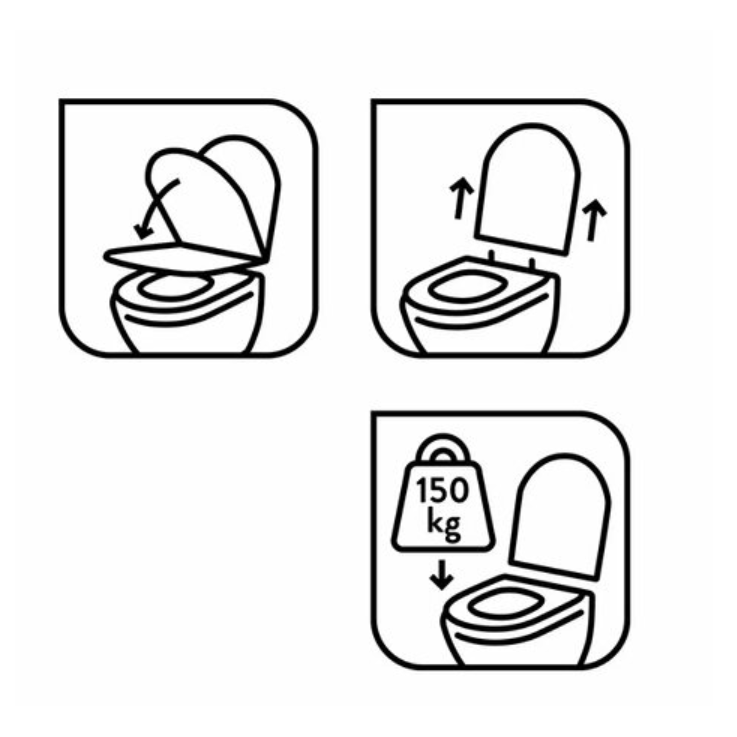 150
kg