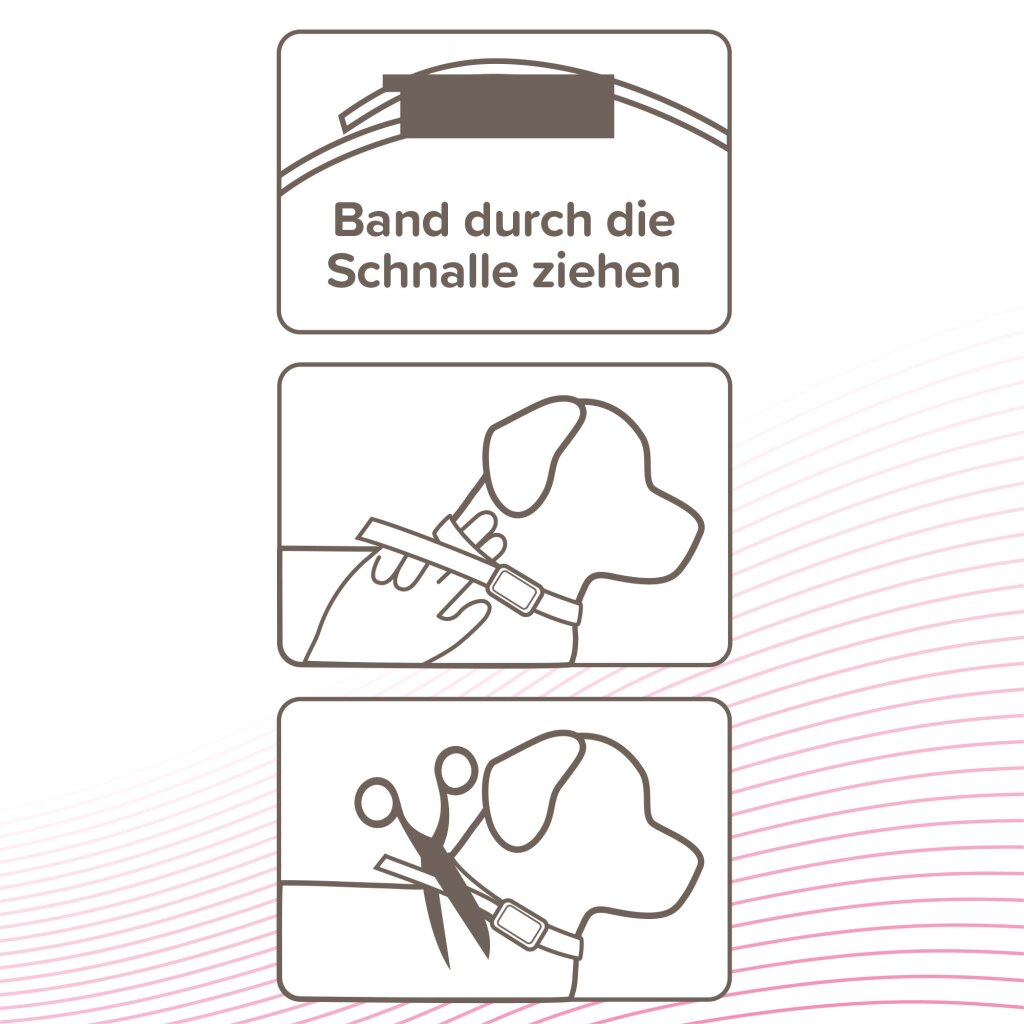 Band durch die Schnalle ziehen