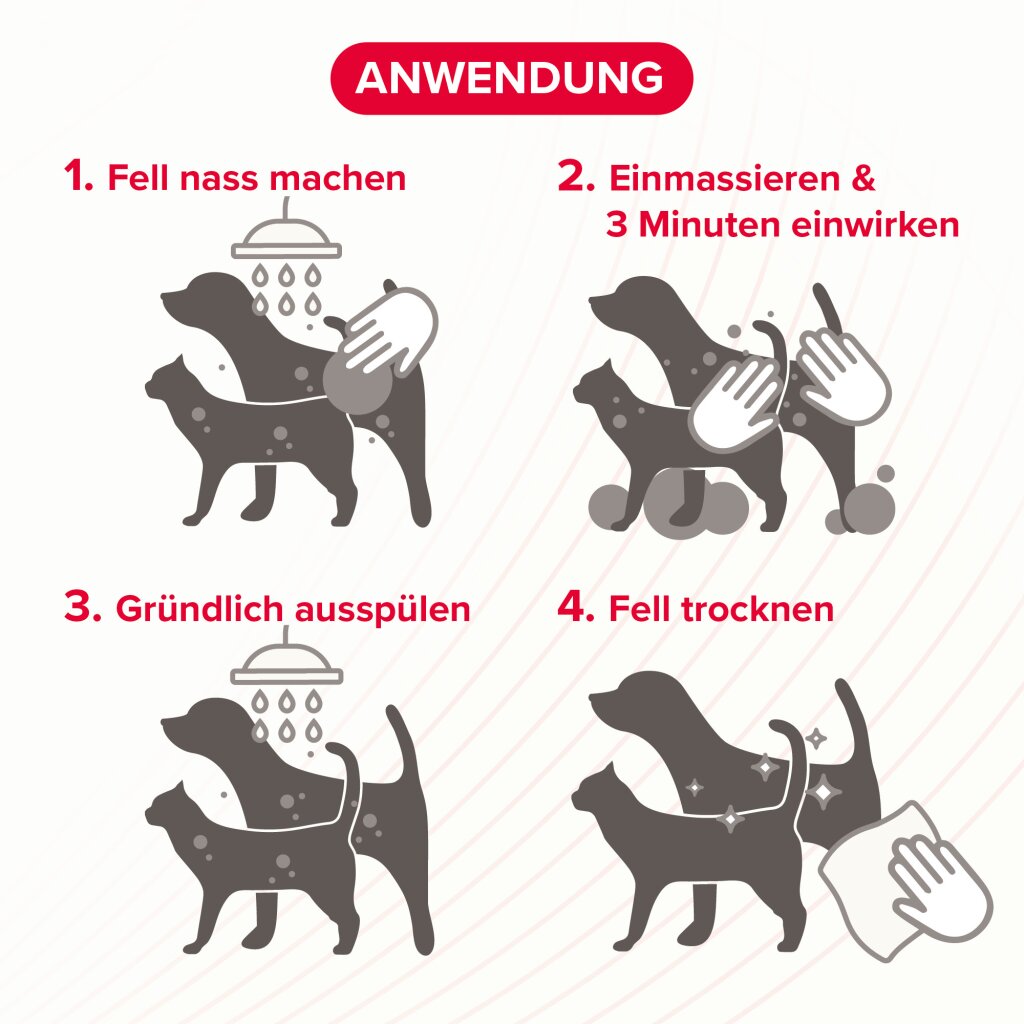 ANWENDUNG

1. Fell nass machen

2. Einmassieren & 3 Minuten einwirken

3. Gründlich ausspülen

4. Fell trocknen