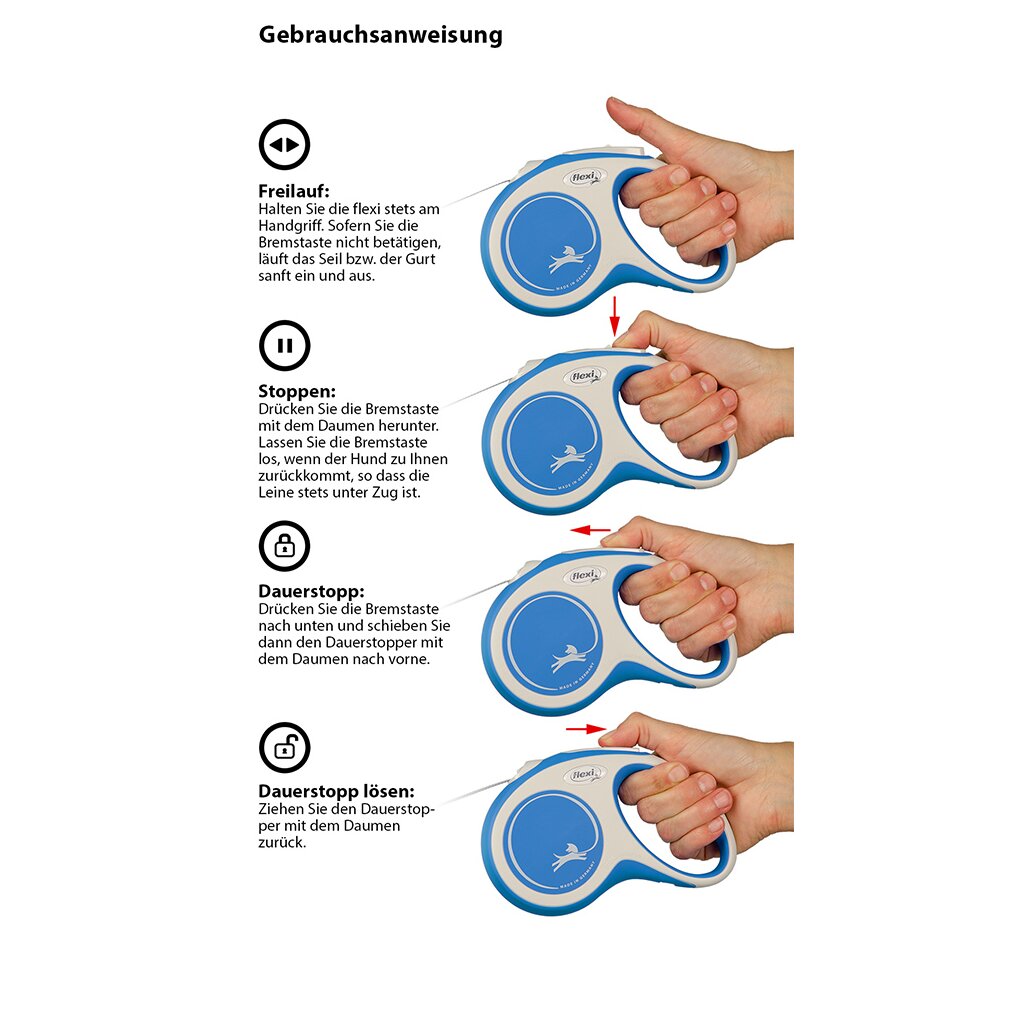 Gebrauchsanweisung

Freilauf:
Halten Sie die flexi stets am Handgriff. Sofern Sie die Bremstaste nicht betätigen, läuft das Seil bzw. der Gurt sanft ein und aus.

flexi

MADE IN GERMANY

Stoppen:
Drücken Sie die Bremstaste mit dem Daumen herunter. Lassen Sie die Bremstaste los, wenn der Hund zu Ihnen zurückkommt, so dass die Leine stets unter Zug ist.

flexi

MADE IN GERMANY

Dauerstopp:
Drücken Sie die Bremstaste nach unten und schieben Sie dann den Dauerstopper mit dem Daumen nach vorne.

flexi

MADE IN GERMANY

Dauerstopp lösen:
Ziehen Sie den Dauerstopper mit dem Daumen zurück.

flexi

MADE IN GERMANY