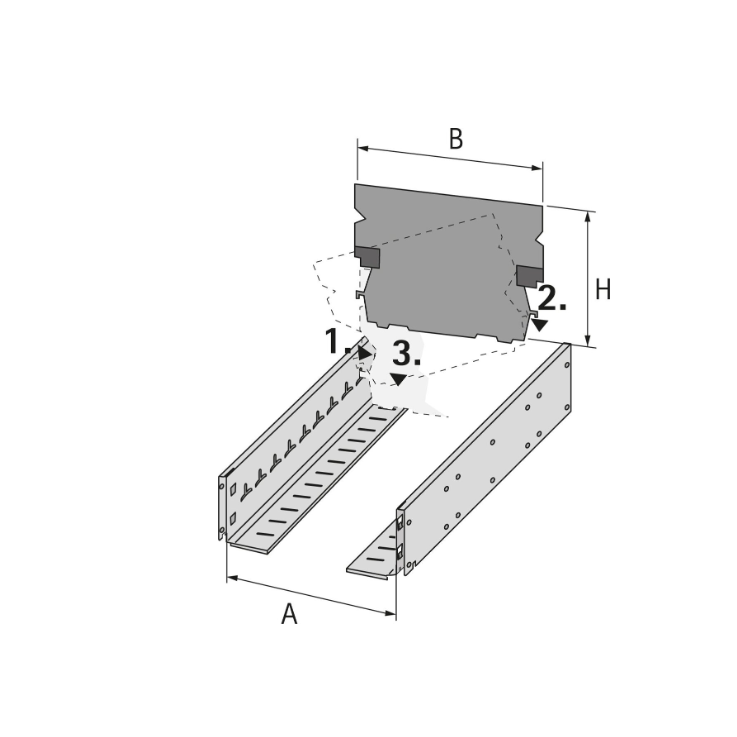 B
H
2.
1.
3.
A